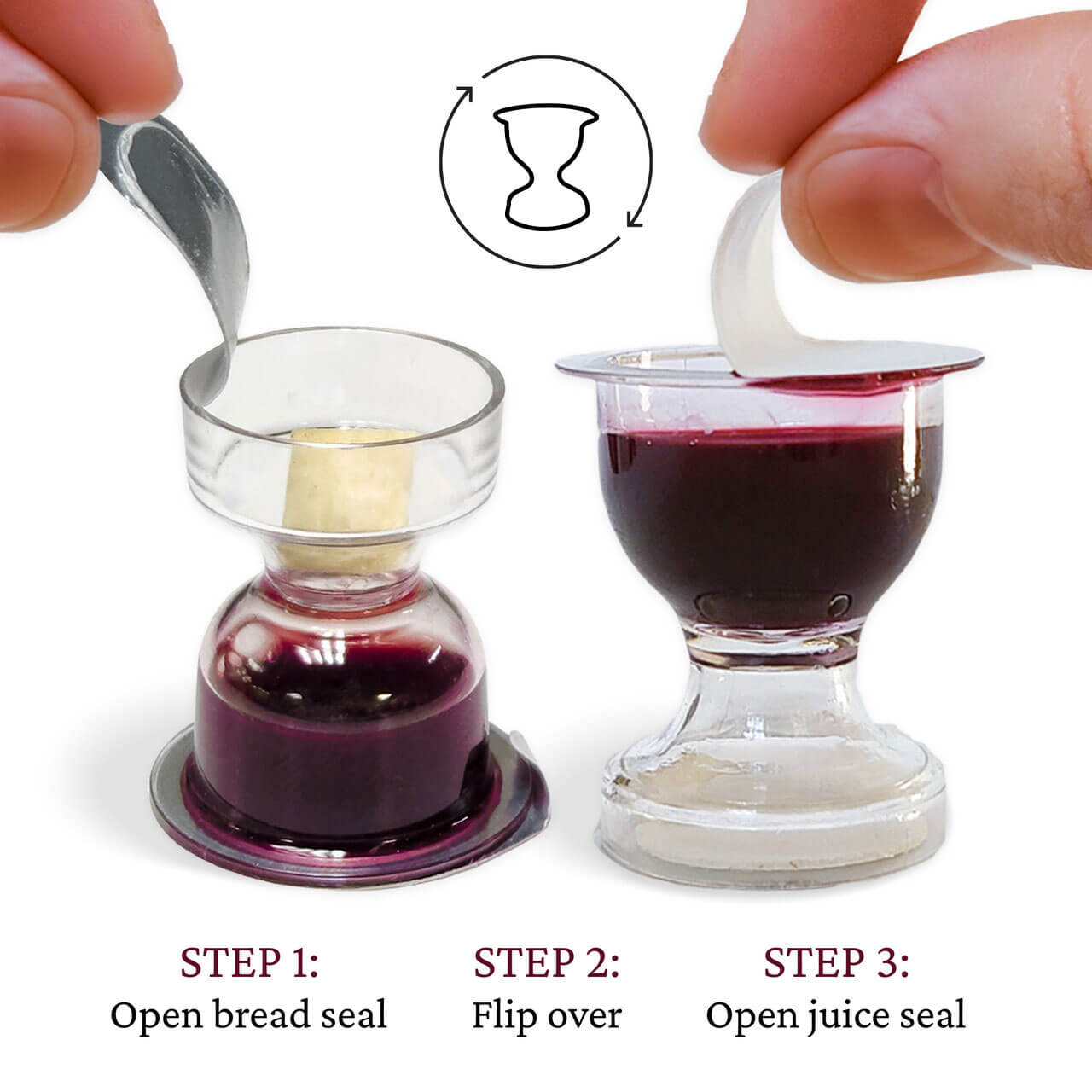 STEP 1:
Open bread seal

STEP 2:
Flip over

STEP 3:
Open juice seal